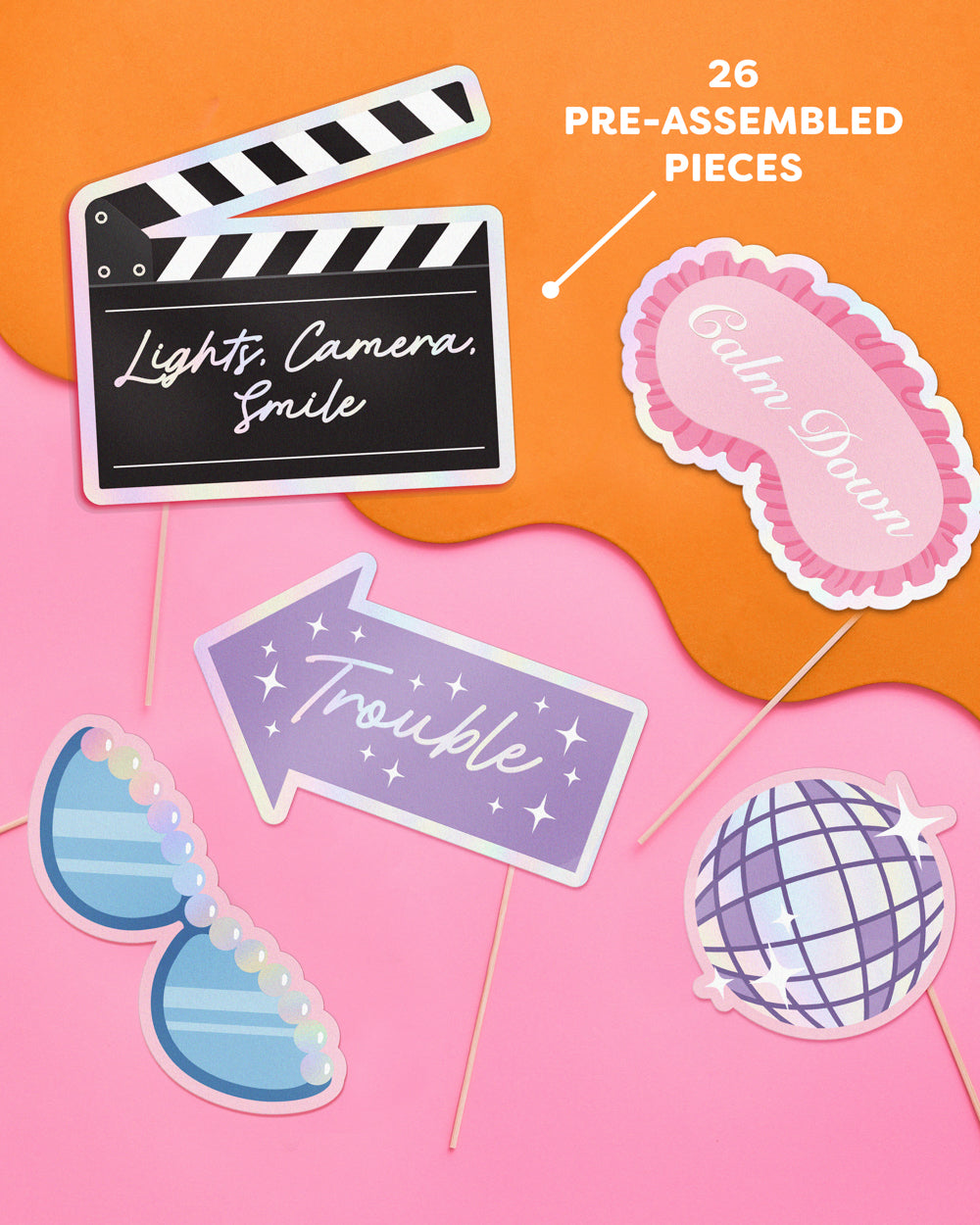 26
PRE-ASSEMBLED
PIECES

Lights, Camera, Smile

Calm Down

Trouble